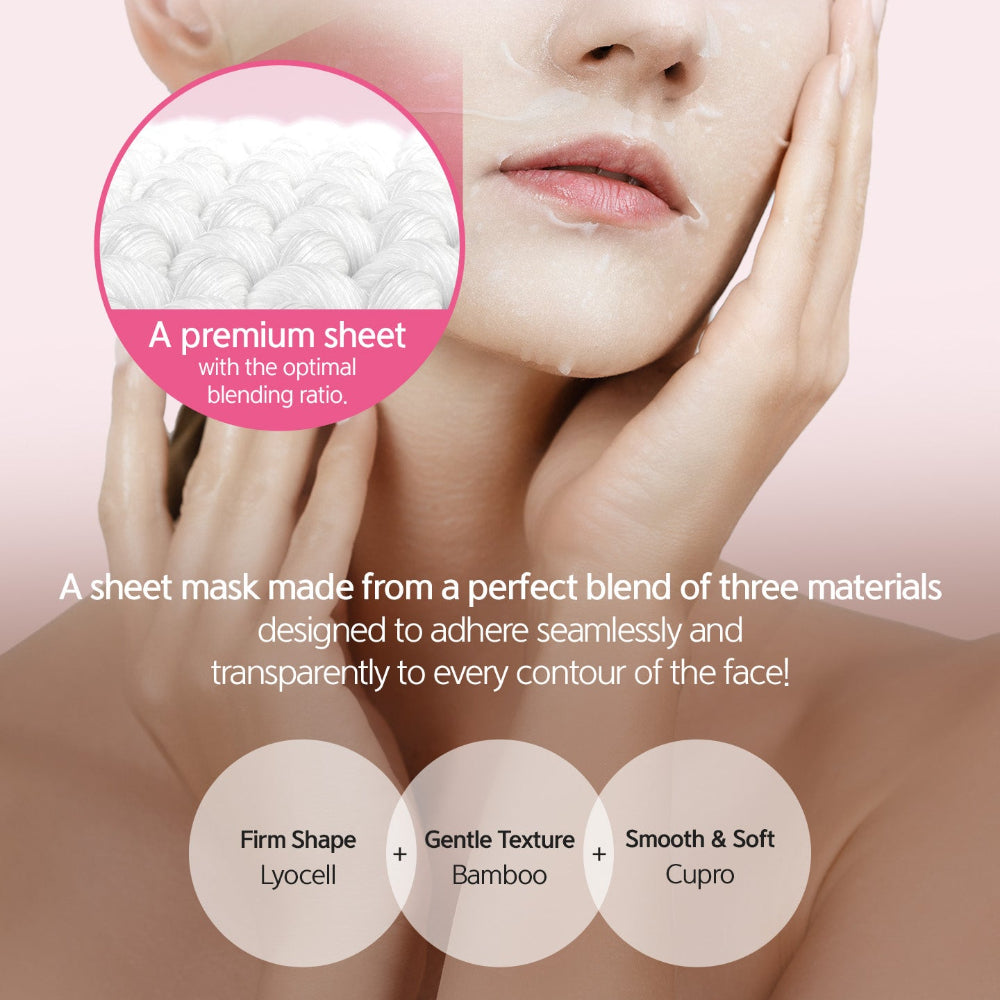 A premium sheet
with the optimal blending ratio.

A sheet mask made from a perfect blend of three materials
designed to adhere seamlessly and transparently to every contour of the face!

Firm Shape
Lyocell

+

Gentle Texture
Bamboo

+

Smooth & Soft
Cupro